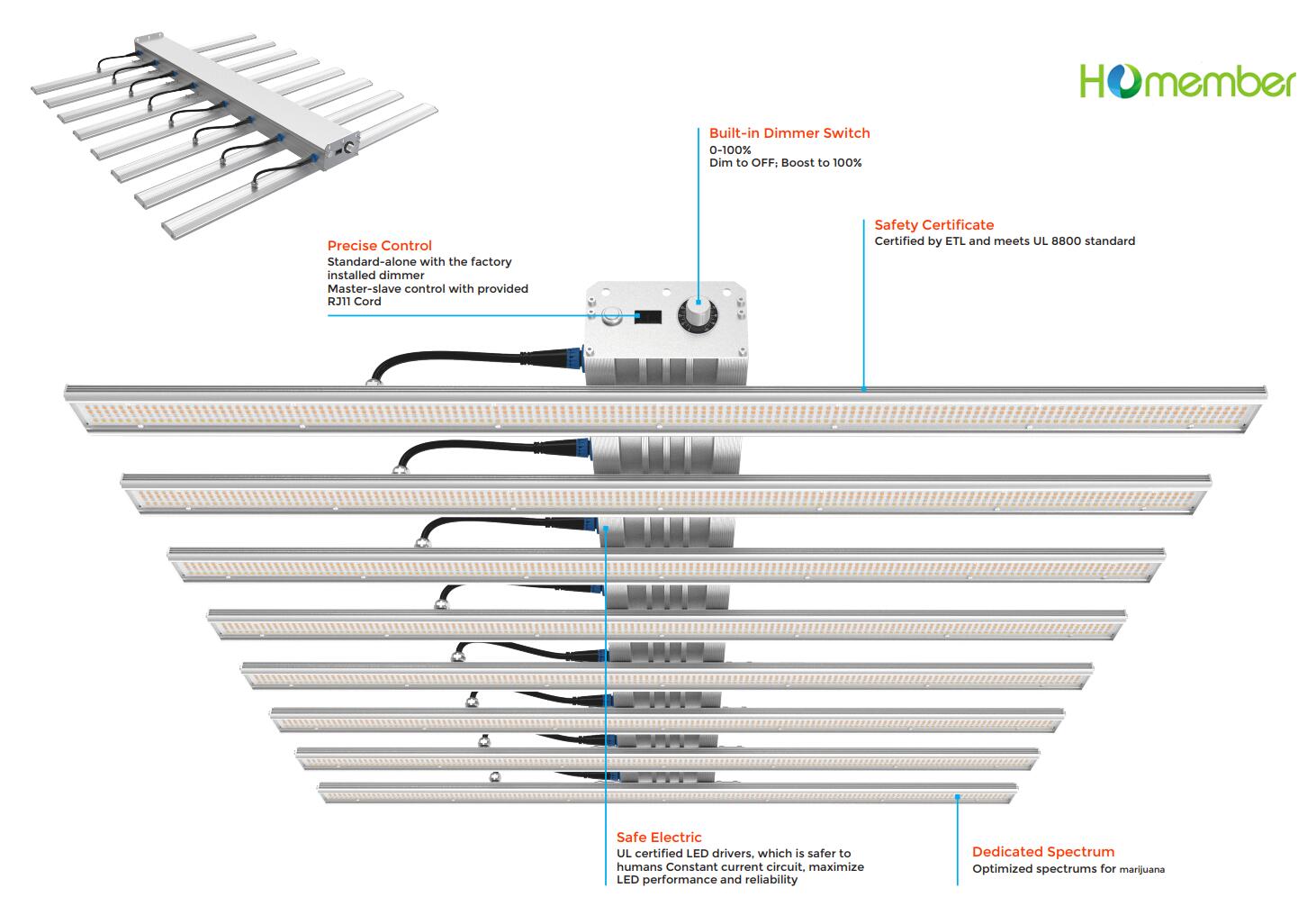 Homember

Built-in Dimmer Switch
0-100%
Dim to OFF; Boost to 100%

Safety Certificate
Certified by ETL and meets UL 8800 standard

Precise Control
Standard-alone with the factory installed dimmer
Master-slave control with provided RJ11 Cord

Safe Electric
UL certified LED drivers, which is safer to humans Constant current circuit, maximize LED performance and reliability

Dedicated Spectrum
Optimized spectrums for marijuana