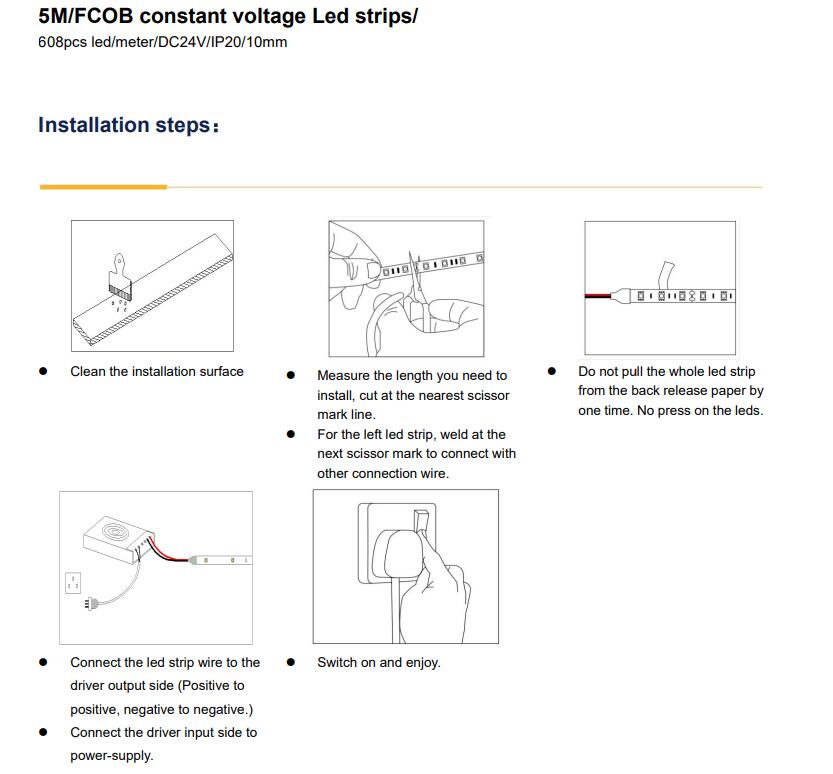 5M/FCOB constant voltage Led strips/
608pcs led/meter/DC24V/IP20/10mm

Installation steps：

● Clean the installation surface

● Measure the length you need to install, cut at the nearest scissor mark line.
● For the left led strip, weld at the next scissor mark to connect with other connection wire.

● Do not pull the whole led strip from the back release paper by one time. No press on the leds.

● Connect the led strip wire to the driver output side (Positive to positive, negative to negative.)
● Connect the driver input side to power-supply.

● Switch on and enjoy.