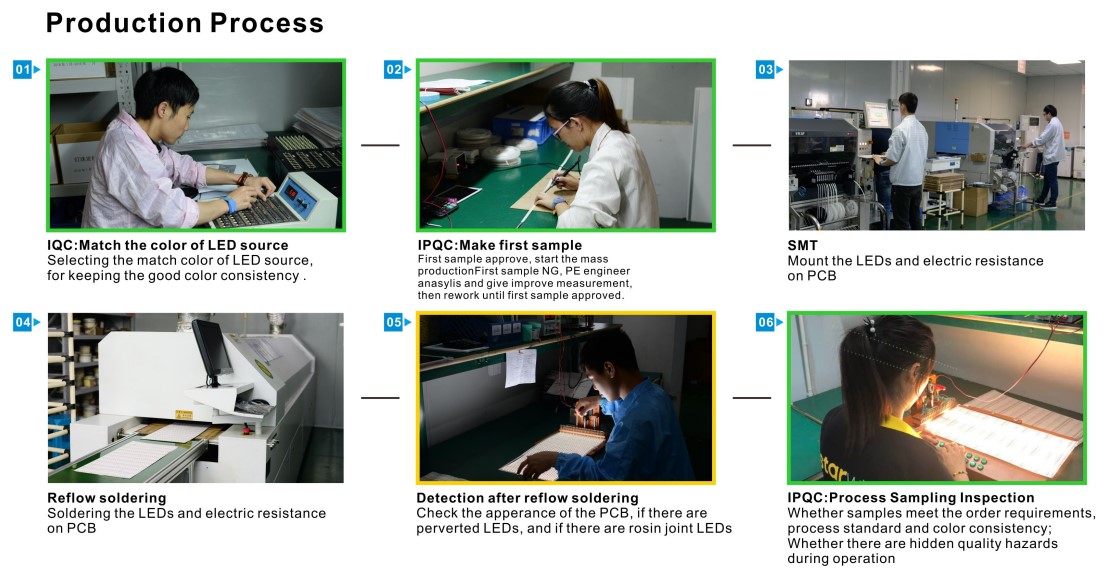 Production Process

01

IQC:Match the color of LED source
Selecting the match color of LED source, for keeping the good color consistency .

02

IPQC:Make first sample
First sample approve, start the mass productionFirst sample NG, PE engineer anasylis and give improve measurement, then rework until first sample approved.

03

SMT
Mount the LEDs and electric resistance on PCB

04

Reflow soldering
Soldering the LEDs and electric resistance on PCB

05

Detection after reflow soldering
Check the apperance of the PCB, if there are perverted LEDs, and if there are rosin joint LEDs

06

IPQC:Process Sampling Inspection
Whether samples meet the order requirements, process standard and color consistency; Whether there are hidden quality hazards during operation