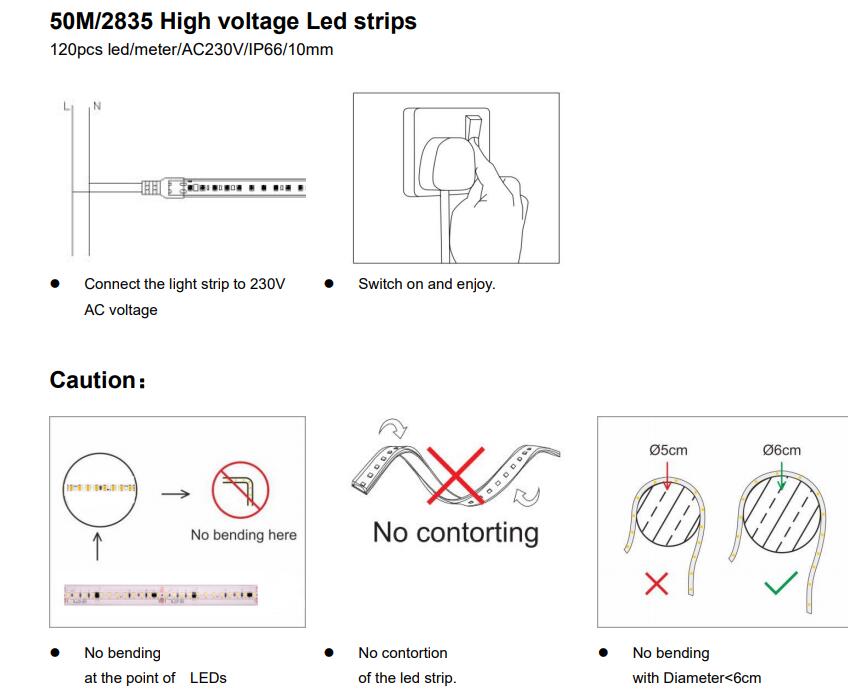 50M/2835 High voltage Led strips
120pcs led/meter/AC230V/IP66/10mm

L N

● Connect the light strip to 230V AC voltage

● Switch on and enjoy.

Caution：

No bending here

No contorting

Ø5cm Ø6cm

● No bending at the point of LEDs

● No contortion of the led strip.

● No bending with Diameter<6cm