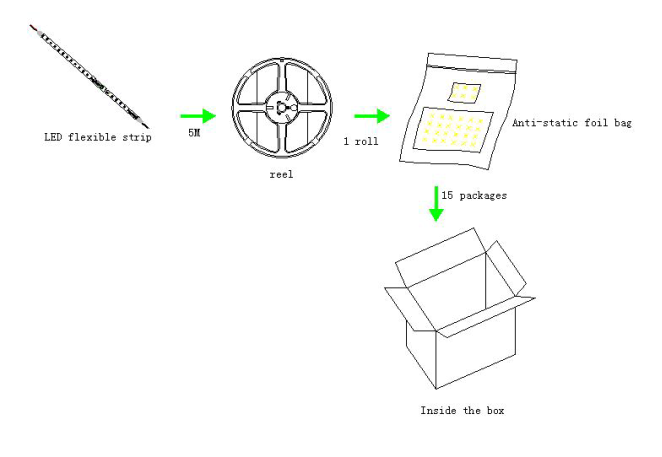 LED flexible strip

5M

reel

1 roll

Anti-static foil bag

15 packages

Inside the box