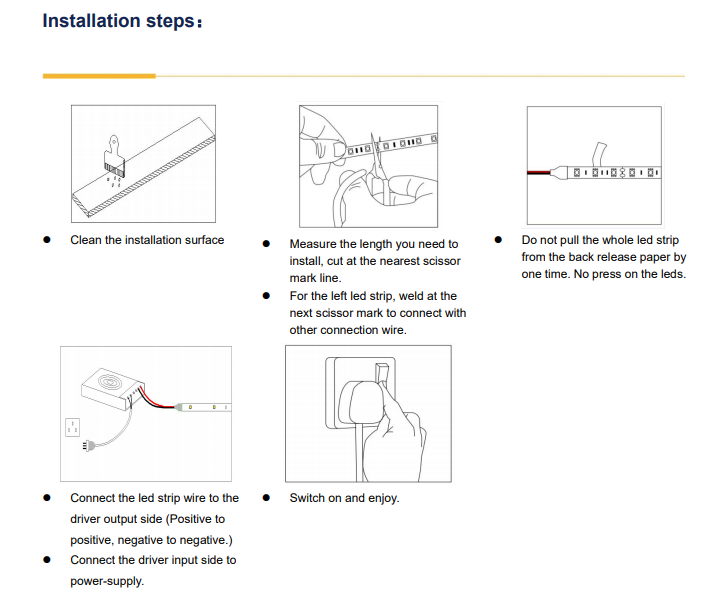 Installation steps：

● Clean the installation surface

● Measure the length you need to install, cut at the nearest scissor mark line.
● For the left led strip, weld at the next scissor mark to connect with other connection wire.

● Do not pull the whole led strip from the back release paper by one time. No press on the leds.

● Connect the led strip wire to the driver output side (Positive to positive, negative to negative.)
● Connect the driver input side to power-supply.

● Switch on and enjoy.