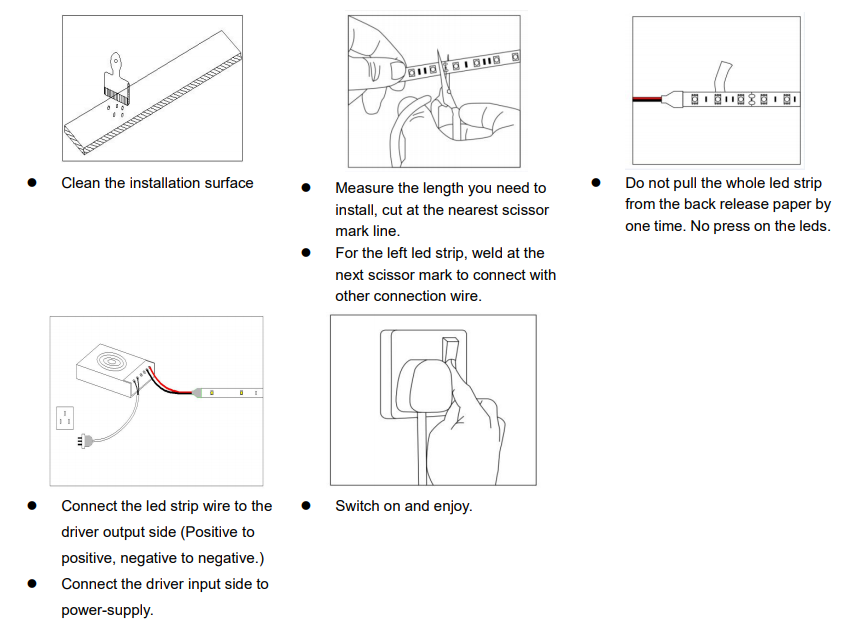 ● Clean the installation surface

● Measure the length you need to install, cut at the nearest scissor mark line.
● For the left led strip, weld at the next scissor mark to connect with other connection wire.

● Do not pull the whole led strip from the back release paper by one time. No press on the leds.

● Connect the led strip wire to the driver output side (Positive to positive, negative to negative.)
● Connect the driver input side to power-supply.

● Switch on and enjoy.